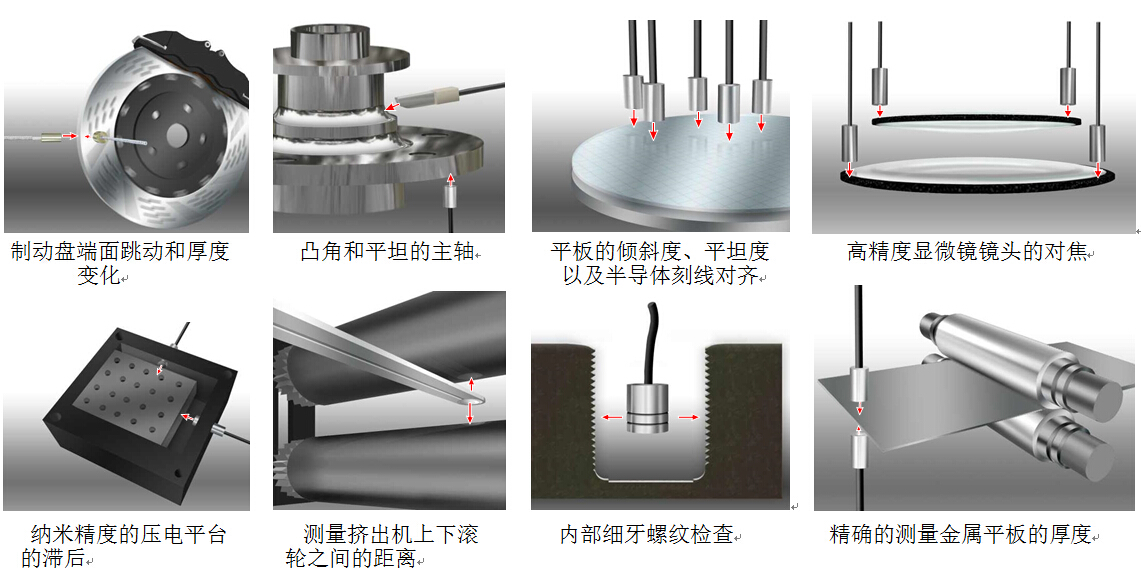 制动盘端面跳动和厚度变化

凸角和平坦的主轴

平板的倾斜度、平坦度以及半导体刻线对齐

高精度显微镜镜头的对焦

纳米精度的压电平台的滞后

测量挤出机上下滚轮之间的距离

内部细牙螺纹检查

精确的测量金属平板的厚度